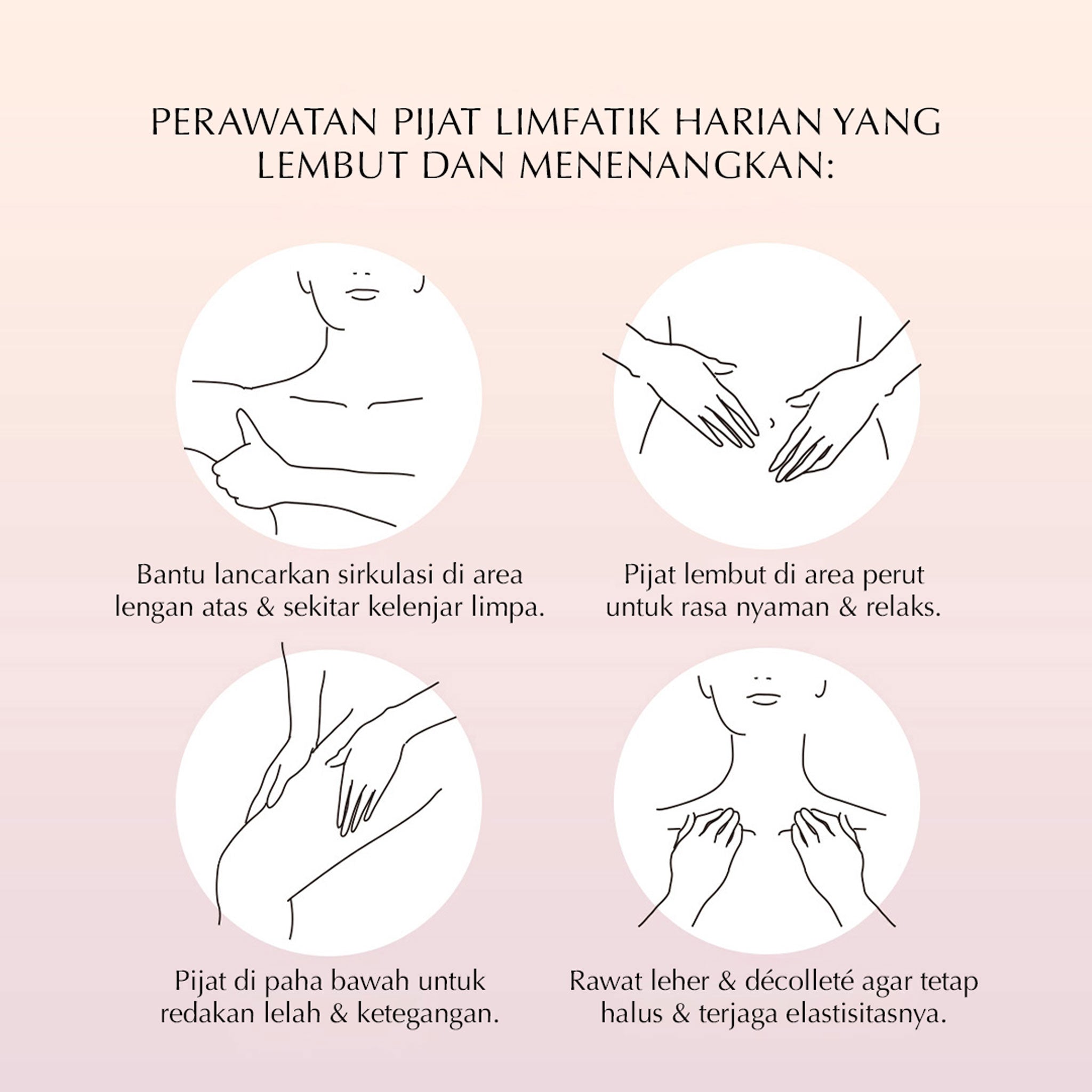 PERAWATAN PIJAT LIMFATIK HARIAN YANG LEMBUT DAN MENENANGKAN:

Bantu lancarkan sirkulasi di area lengan atas & sekitar kelenjar limpa.

Pijat lembut di area perut untuk rasa nyaman & relaks.

Pijat di paha bawah untuk redakan lelah & ketegangan.

Rawat leher & décolleté agar tetap halus & terjaga elastisitasnya.