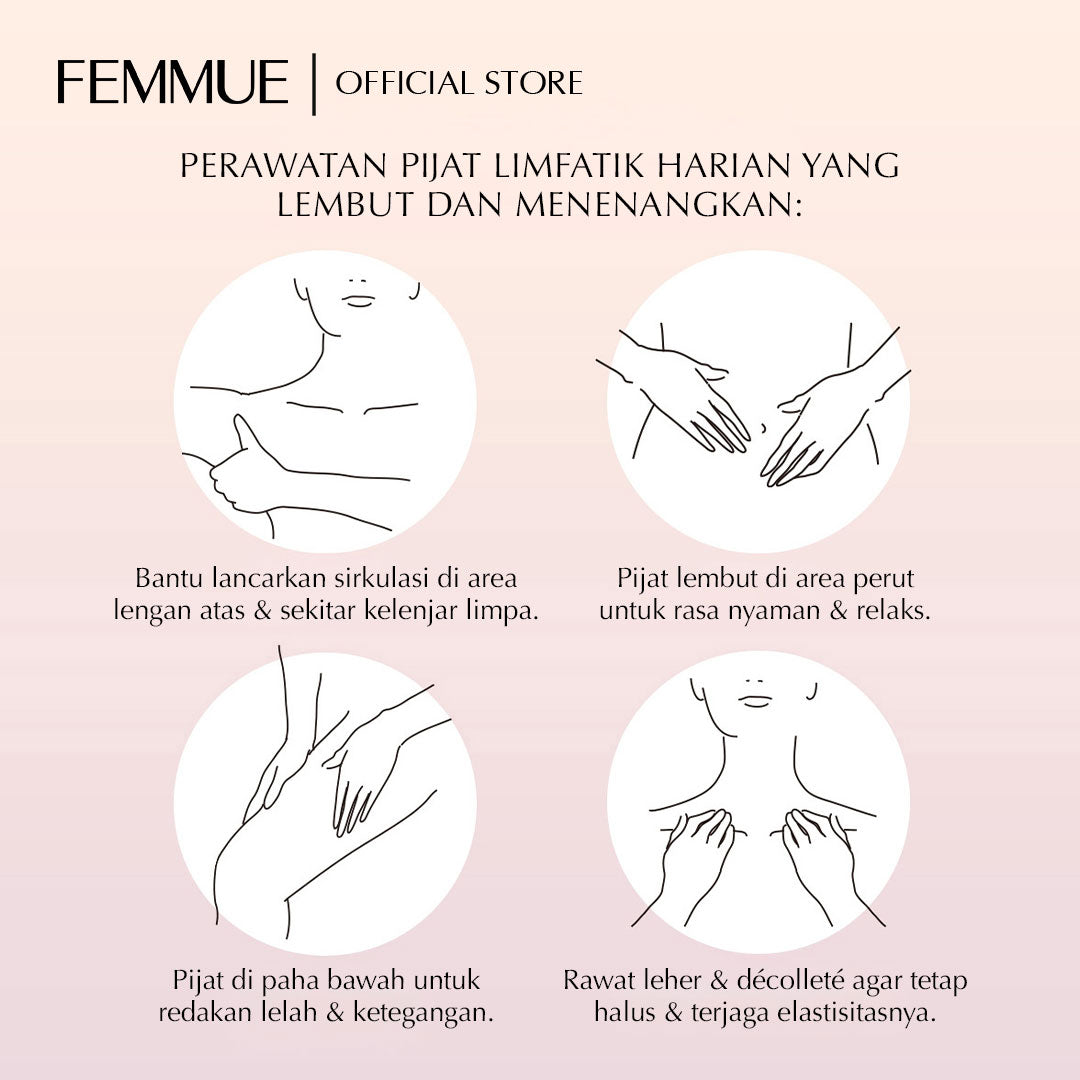 FEMMUE | OFFICIAL STORE

PERAWATAN PIJAT LIMFATIK HARIAN YANG LEMBUT DAN MENENANGKAN:

Bantu lancarkan sirkulasi di area lengan atas & sekitar kelenjar limpa.

Pijat lembut di area perut untuk rasa nyaman & relaks.

Pijat di paha bawah untuk redakan lelah & ketegangan.

Rawat leher & décolleté agar tetap halus & terjaga elastisitasnya.