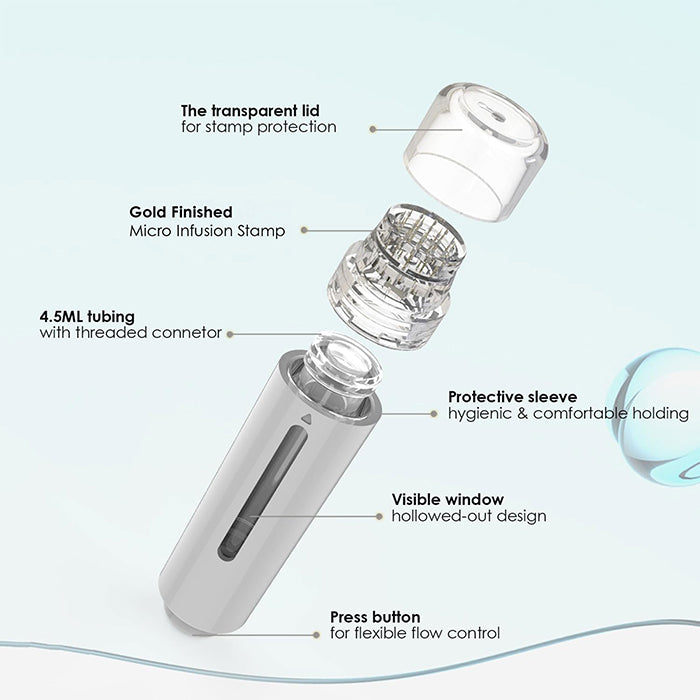 The transparent lid
for stamp protection

Gold Finished
Micro Infusion Stamp

4.5ML tubing
with threaded connetor

Protective sleeve
hygienic & comfortable holding

Visible window
hollowed-out design

Press button
for flexible flow control