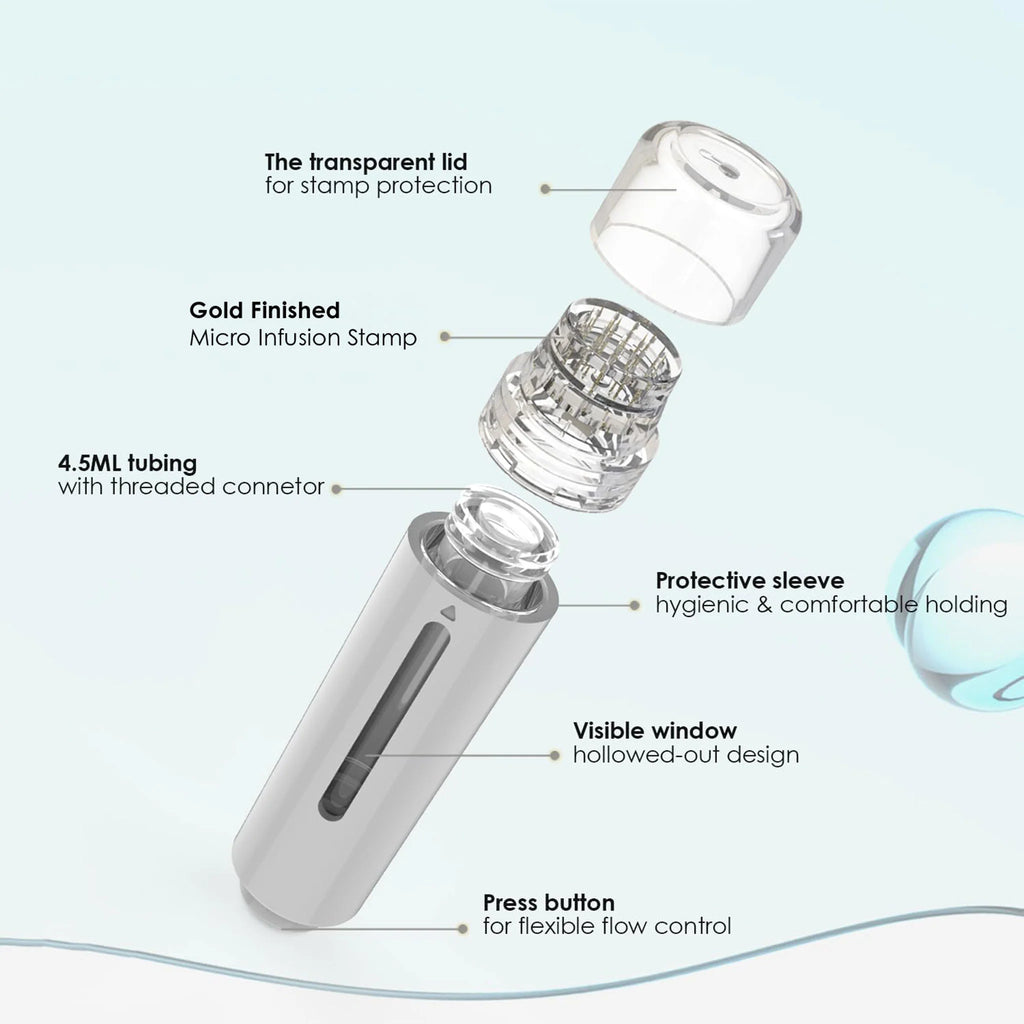 The transparent lid
for stamp protection

Gold Finished
Micro Infusion Stamp

4.5ML tubing
with threaded connetor

Protective sleeve
hygienic & comfortable holding

Visible window
hollowed-out design

Press button
for flexible flow control